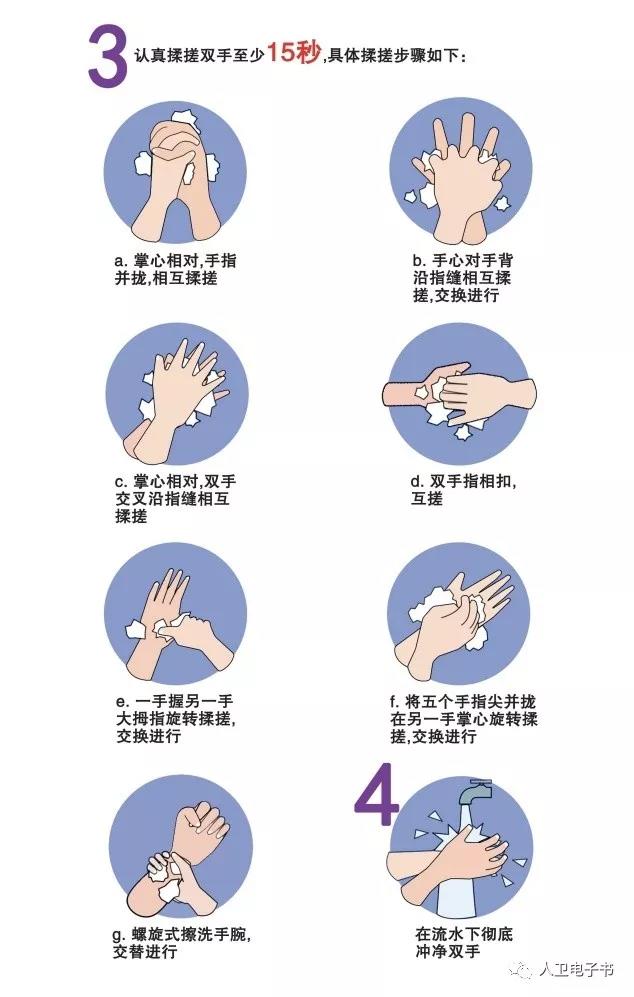 3 认真揉搓双手至少15秒,具体揉搓步骤如下:

a. 掌心相对,手指并拢,相互揉搓

b. 手心对手背沿指缝相互揉搓,交换进行

c. 掌心相对,双手交叉沿指缝相互揉搓

d. 双手指相扣,互搓

e. 一手握另一手大拇指旋转揉搓,交换进行

f. 将五个手指尖并拢在另一手掌心旋转揉搓,交换进行

g. 螺旋式擦洗手腕,交替进行

4 在流水下彻底冲净双手

人卫电子书